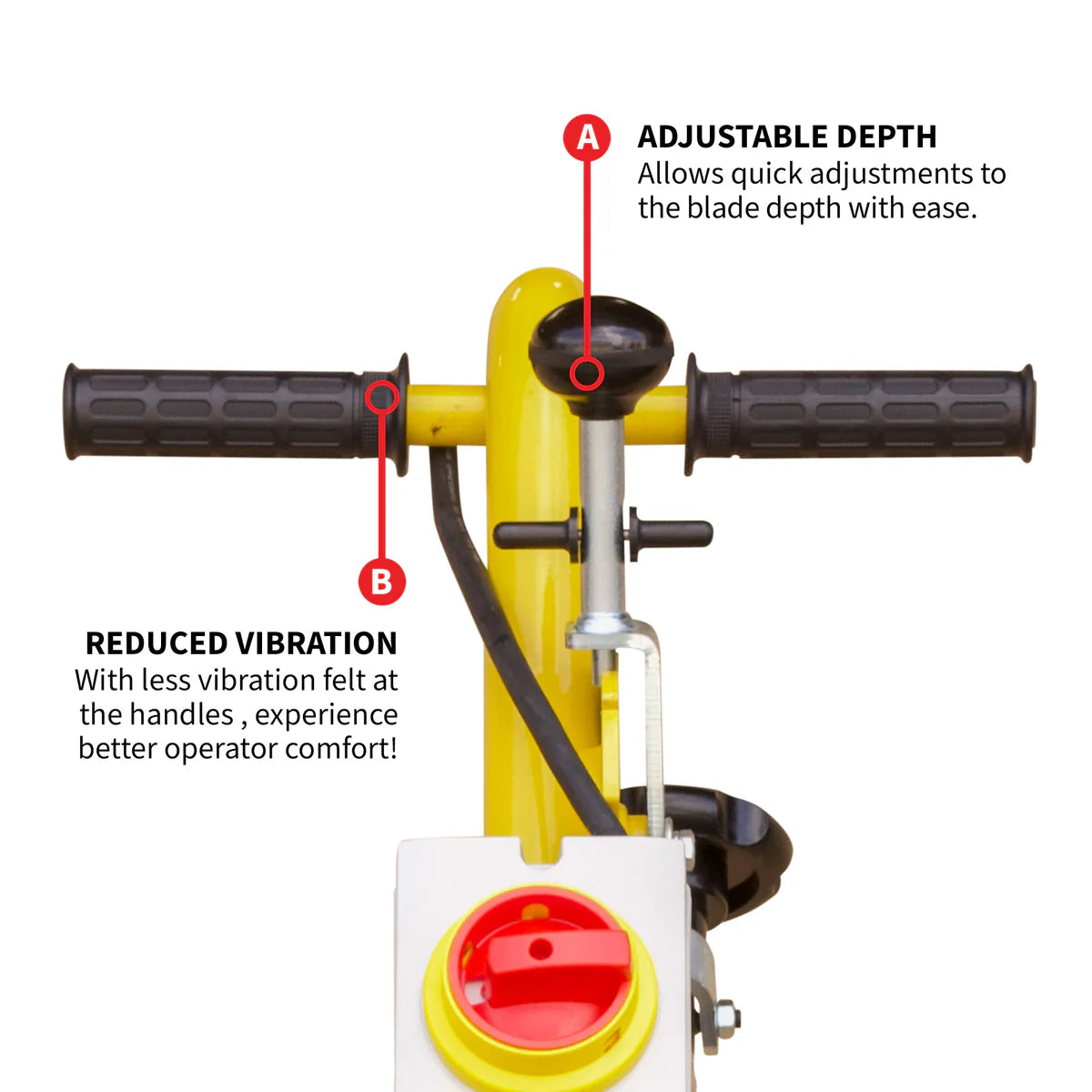 A

ADJUSTABLE DEPTH
Allows quick adjustments to the blade depth with ease.

B

REDUCED VIBRATION
With less vibration felt at the handles , experience better operator comfort!