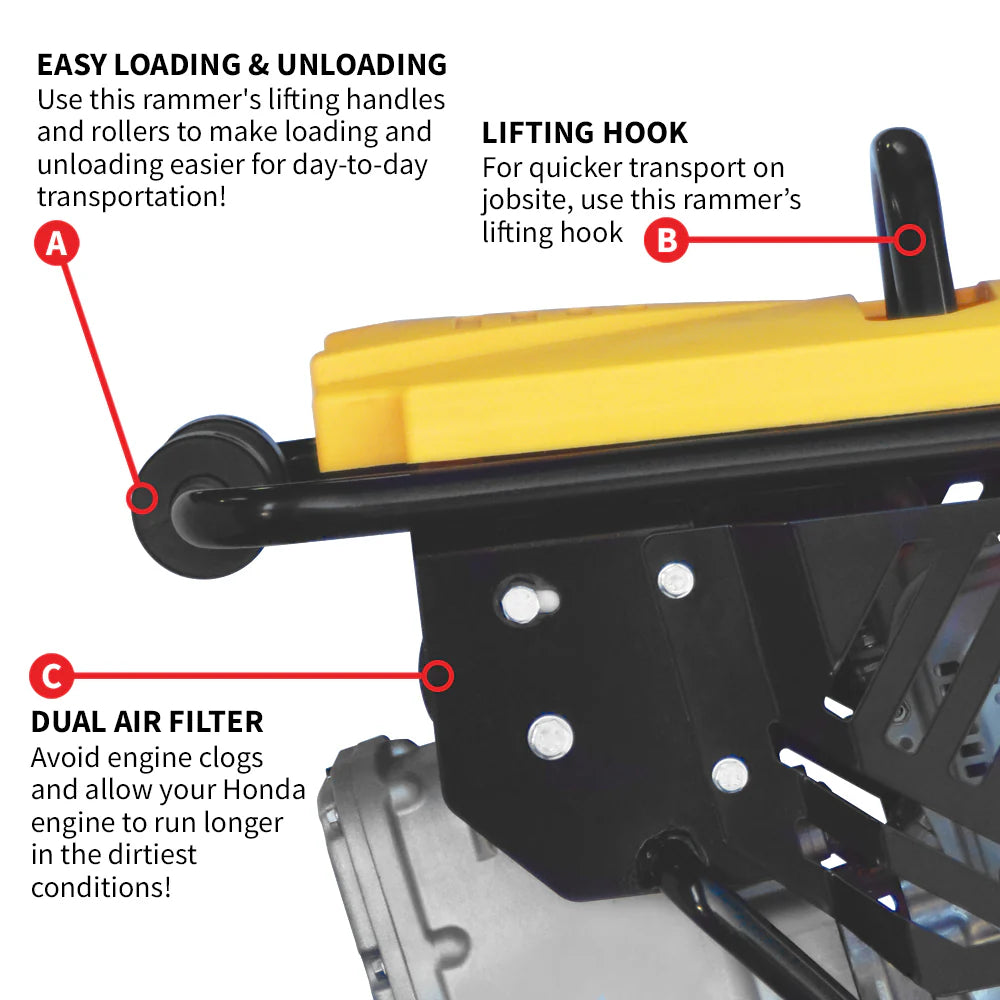 EASY LOADING & UNLOADING
Use this rammer's lifting handles and rollers to make loading and unloading easier for day-to-day transportation!

A

LIFTING HOOK
For quicker transport on jobsite, use this rammer's lifting hook

B

C

DUAL AIR FILTER
Avoid engine clogs and allow your Honda engine to run longer in the dirtiest conditions!