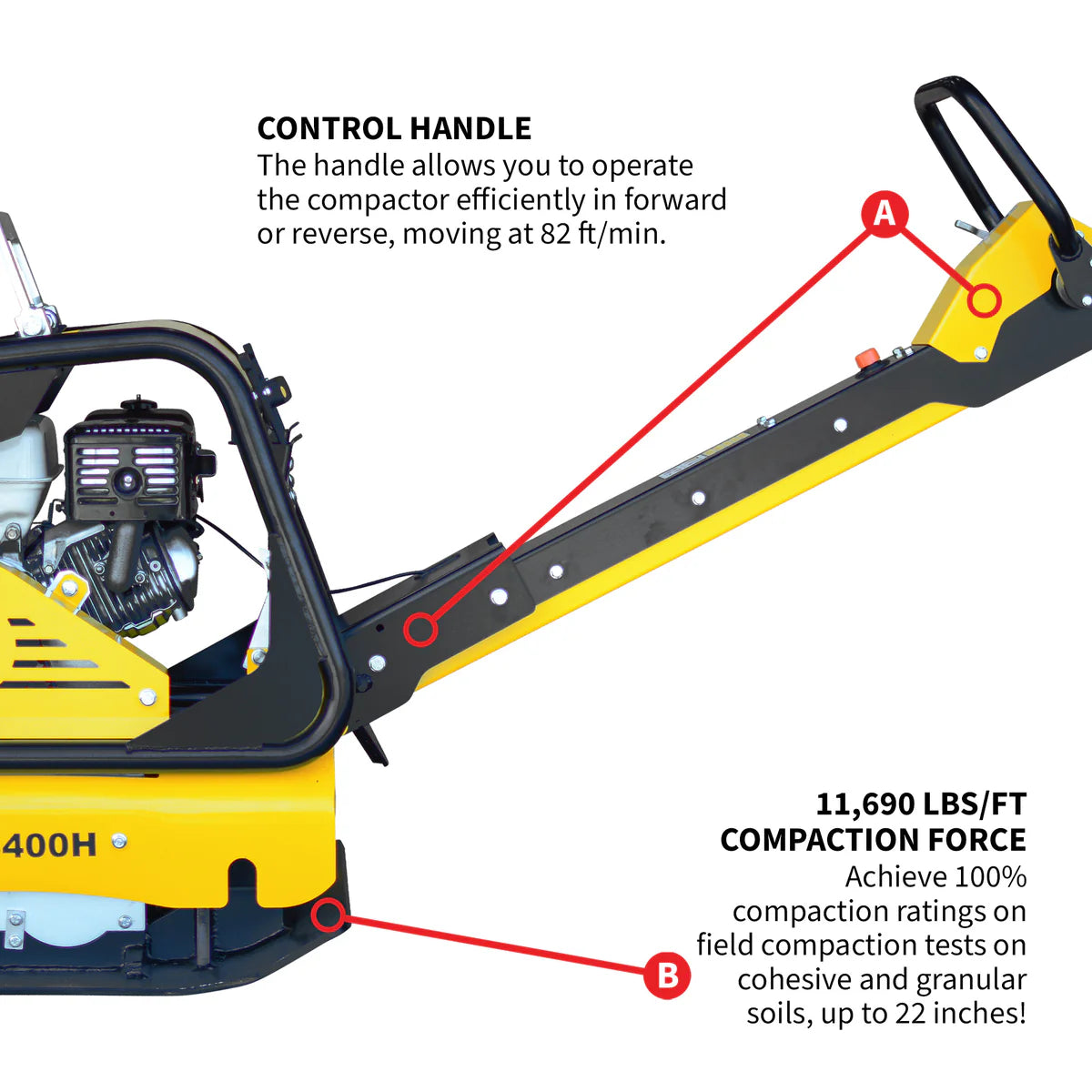 CONTROL HANDLE
The handle allows you to operate the compactor efficiently in forward or reverse, moving at 82 ft/min.

A

400H

11,690 LBS/FT COMPACTION FORCE
Achieve 100% compaction ratings on field compaction tests on cohesive and granular soils, up to 22 inches!

B