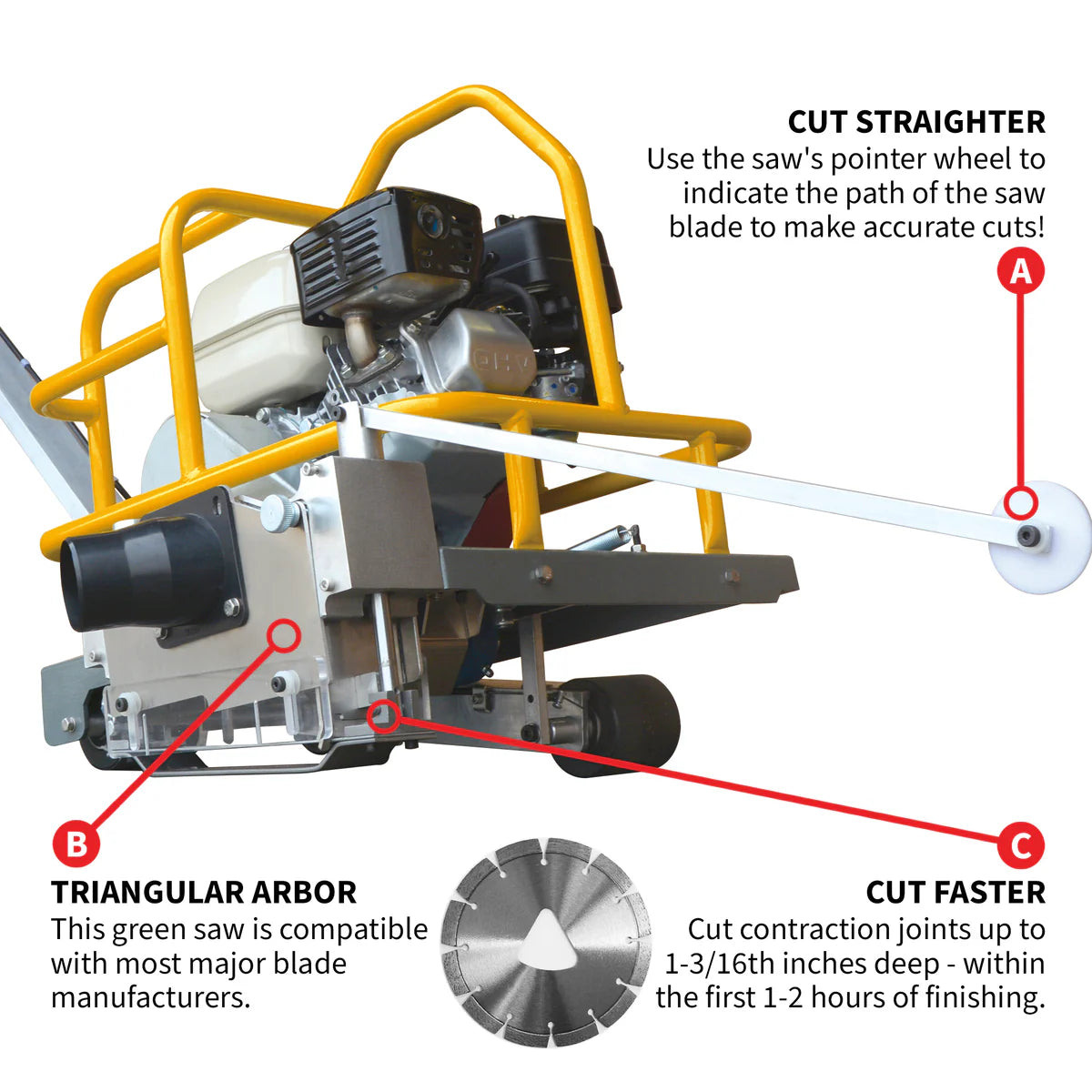 CUT STRAIGHTER
Use the saw's pointer wheel to indicate the path of the saw blade to make accurate cuts!

A

OHV

B

TRIANGULAR ARBOR
This green saw is compatible with most major blade manufacturers.

C

CUT FASTER
Cut contraction joints up to 1-3/16th inches deep - within the first 1-2 hours of finishing.