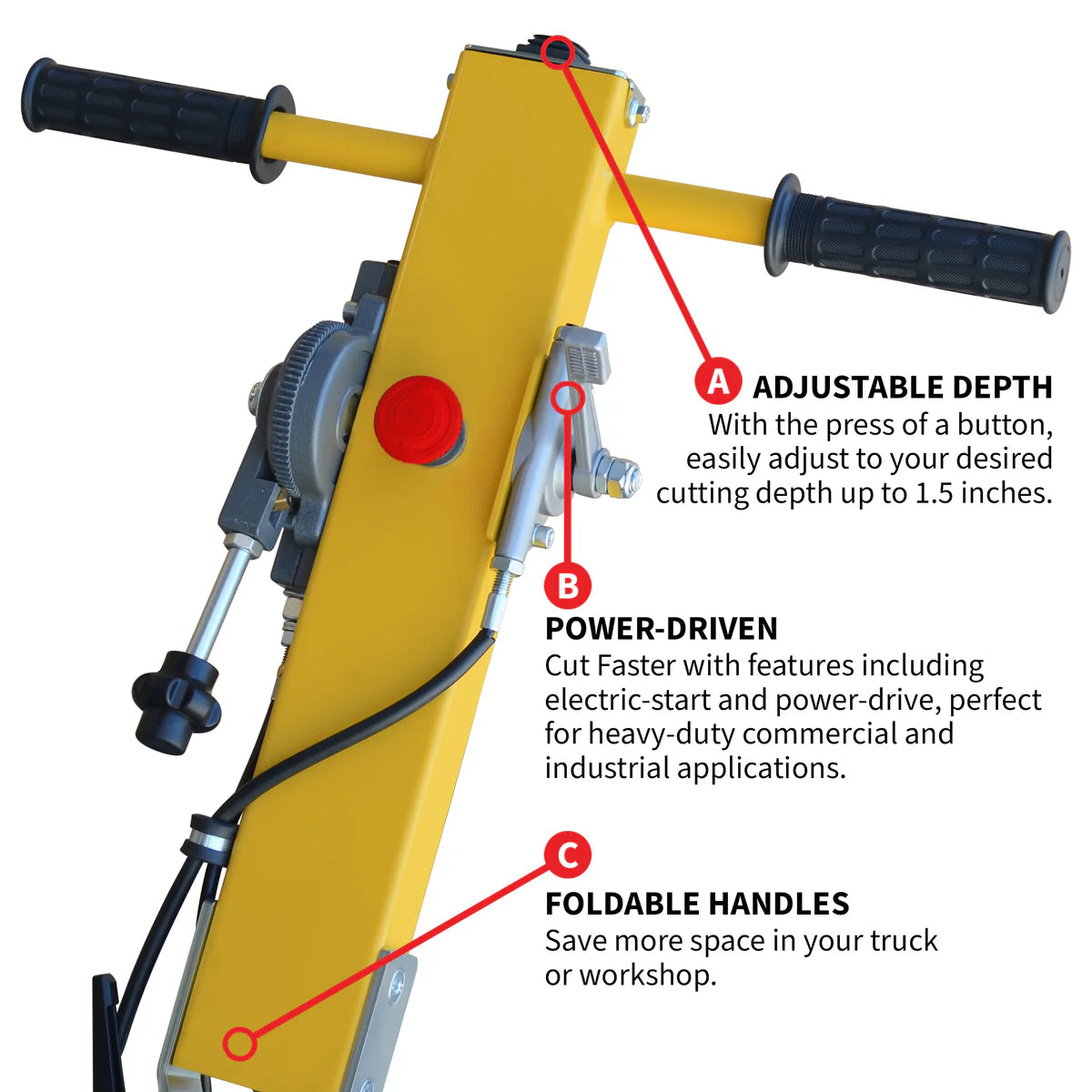 A ADJUSTABLE DEPTH
With the press of a button, easily adjust to your desired cutting depth up to 1.5 inches.

B POWER-DRIVEN
Cut Faster with features including electric-start and power-drive, perfect for heavy-duty commercial and industrial applications.

C FOLDABLE HANDLES
Save more space in your truck or workshop.