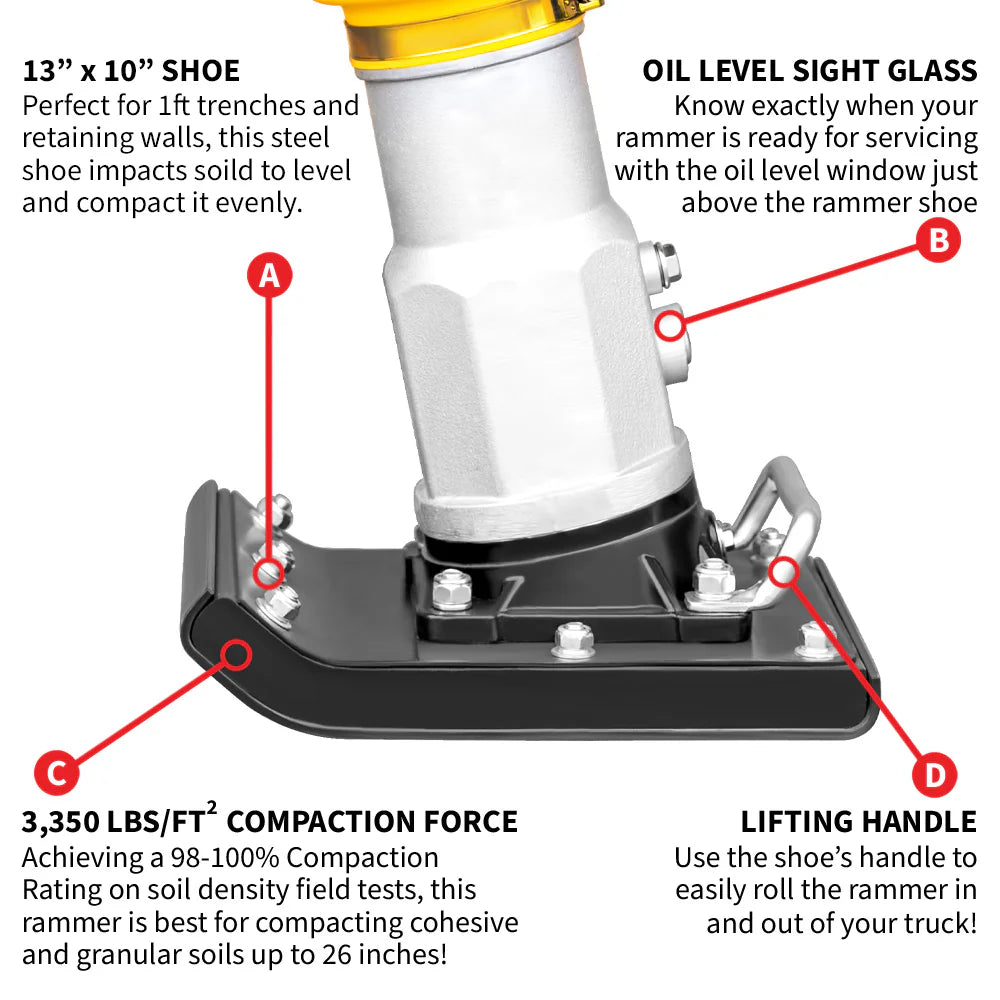 13” x 10” SHOE
Perfect for 1ft trenches and retaining walls, this steel shoe impacts soild to level and compact it evenly.

OIL LEVEL SIGHT GLASS
Know exactly when your rammer is ready for servicing with the oil level window just above the rammer shoe

A

B

C

D

3,350 LBS/FT$^2$ COMPACTION FORCE
Achieving a 98-100% Compaction Rating on soil density field tests, this rammer is best for compacting cohesive and granular soils up to 26 inches!

LIFTING HANDLE
Use the shoe’s handle to easily roll the rammer in and out of your truck!